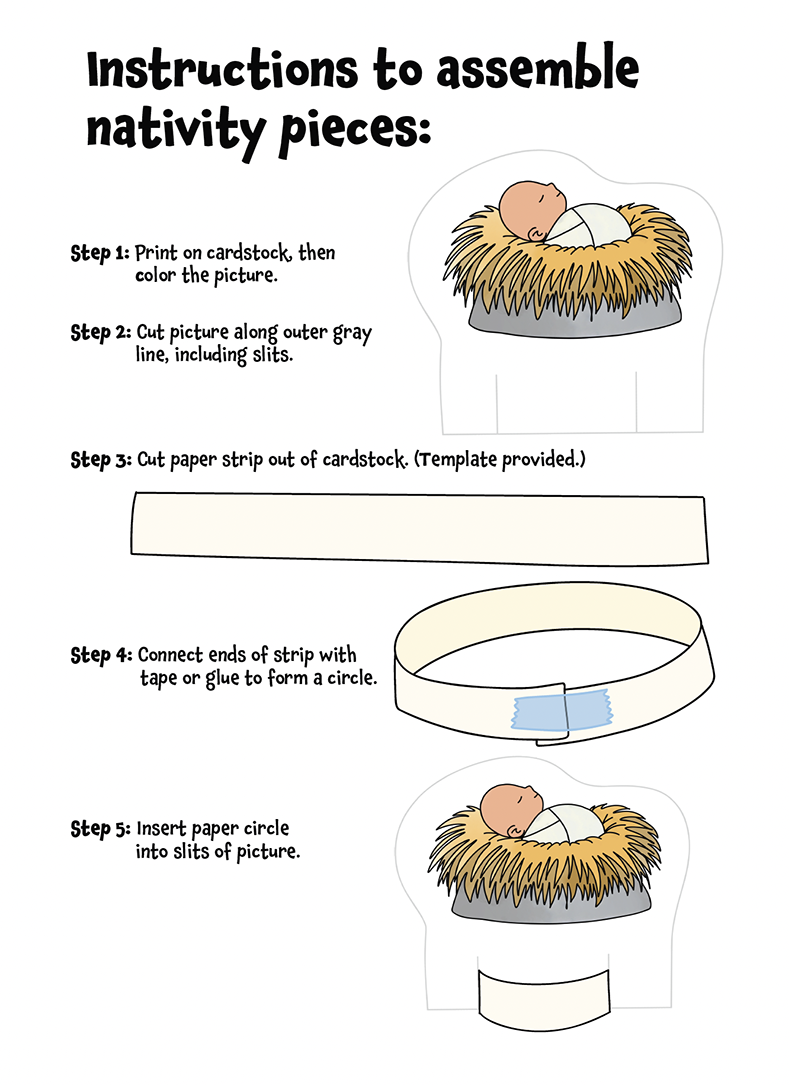 Instructions to assemble nativity pieces:

Step 1: Print on cardstock, then color the picture.

Step 2: Cut picture along outer gray line, including slits.

Step 3: Cut paper strip out of cardstock. (Template provided.)

Step 4: Connect ends of strip with tape or glue to form a circle.

Step 5: Insert paper circle into slits of picture.